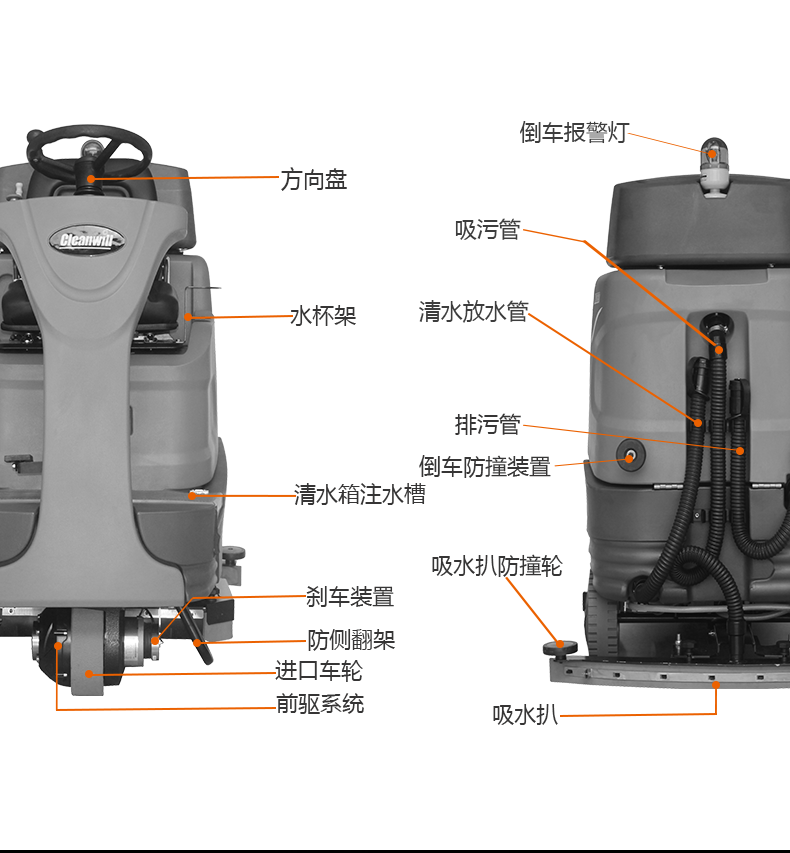 Cleanwill

方向盘

水杯架

清水箱注水槽

刹车装置

防侧翻架

进口车轮

前驱系统

倒车报警灯

吸污管

清水放水管

排污管

倒车防撞装置

吸水扒防撞轮

吸水扒